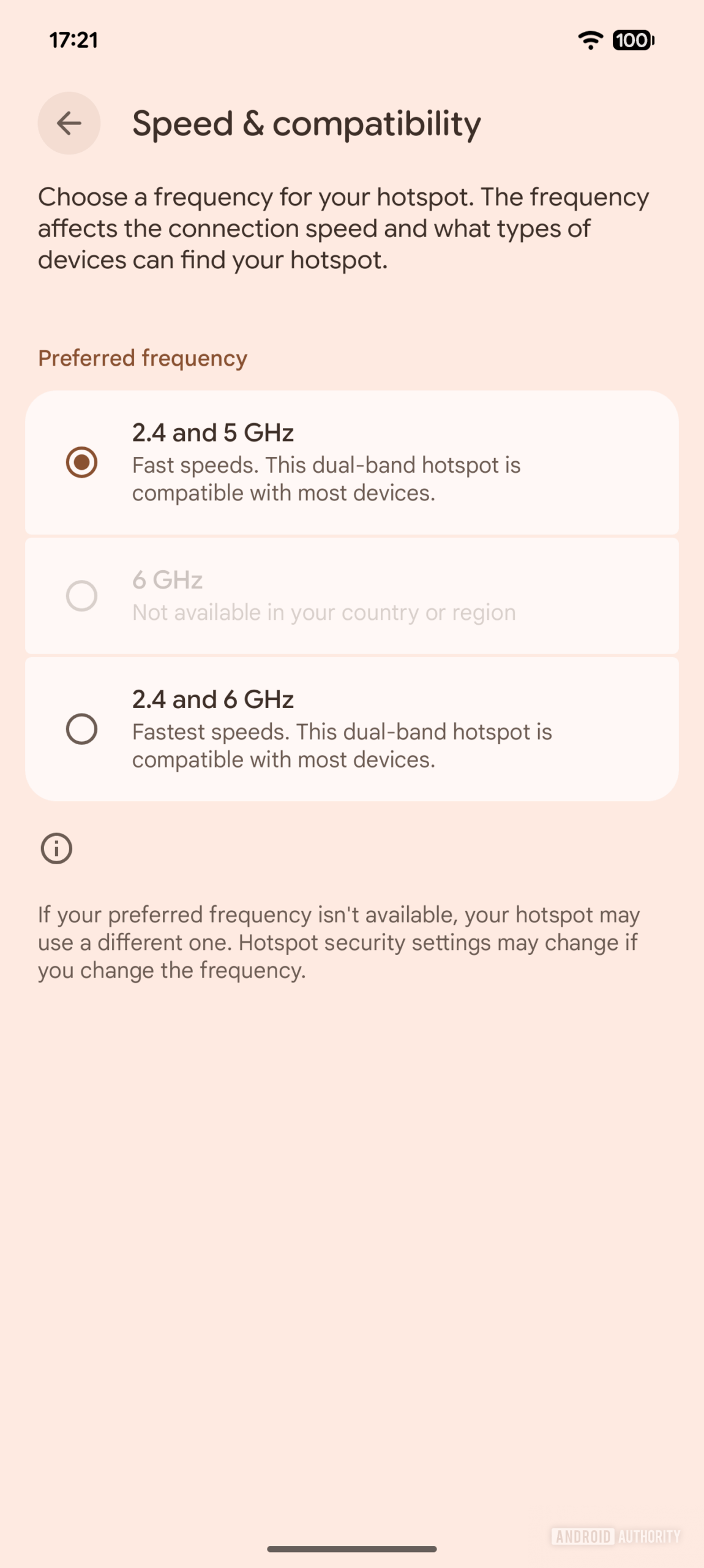 17:21

100

Speed & compatibility

Choose a frequency for your hotspot. The frequency affects the connection speed and what types of devices can find your hotspot.

Preferred frequency

2.4 and 5 GHz
Fast speeds. This dual-band hotspot is compatible with most devices.

6 GHz
Not available in your country or region

2.4 and 6 GHz
Fastest speeds. This dual-band hotspot is compatible with most devices.

If your preferred frequency isn't available, your hotspot may use a different one. Hotspot security settings may change if you change the frequency.

ANDROID AUTHORITY